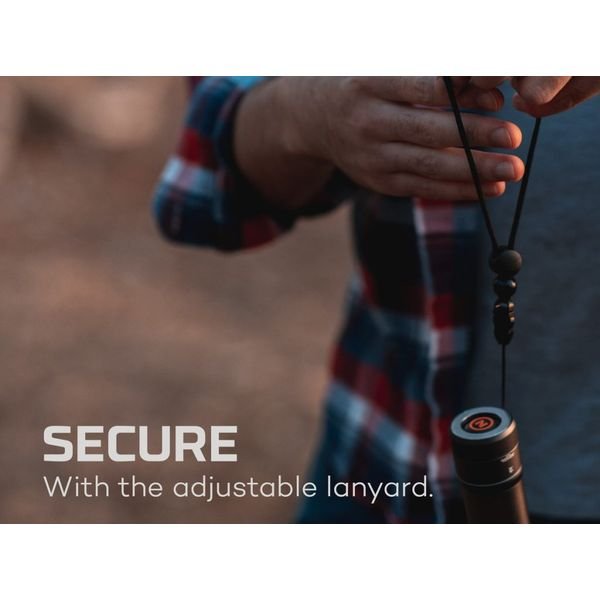 SECURE
With the adjustable lanyard.