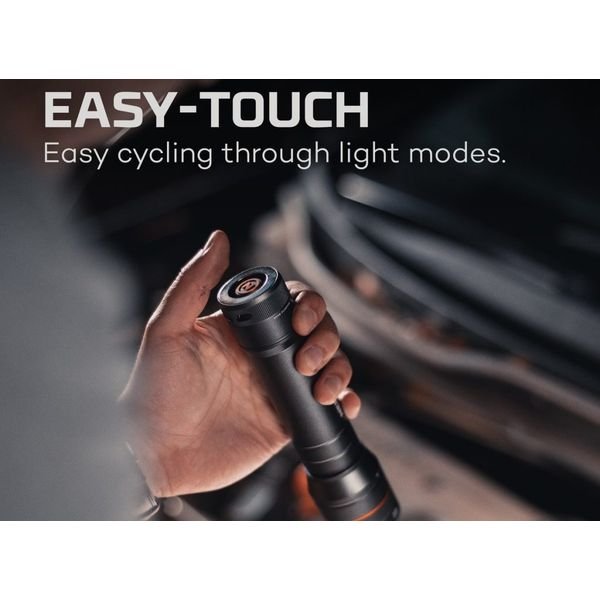 EASY-TOUCH
Easy cycling through light modes.