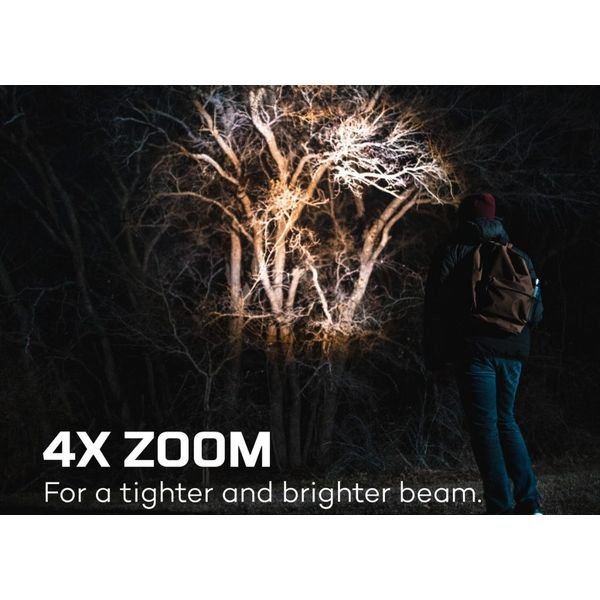 4X ZOOM
For a tighter and brighter beam.