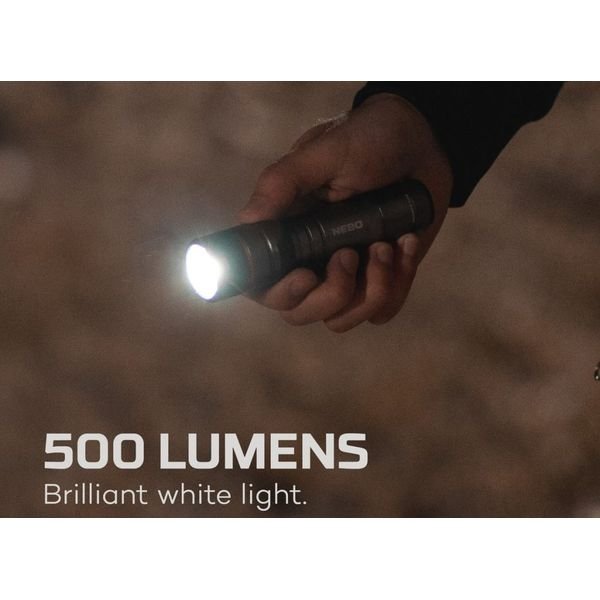 NEBO

500 LUMENS
Brilliant white light.