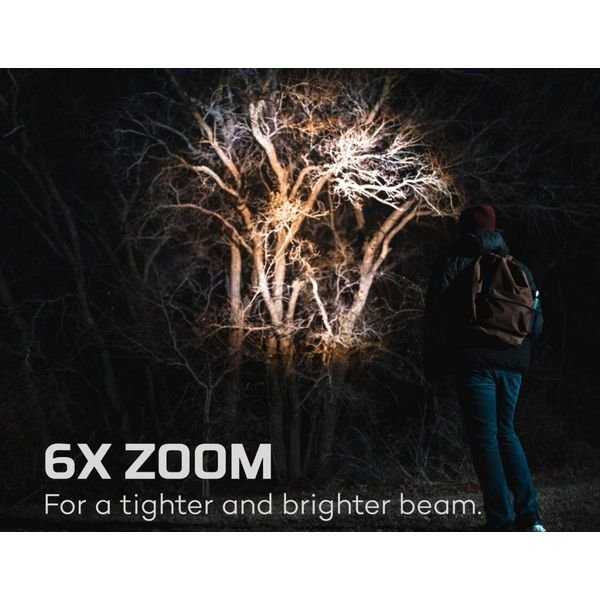 6X ZOOM
For a tighter and brighter beam.