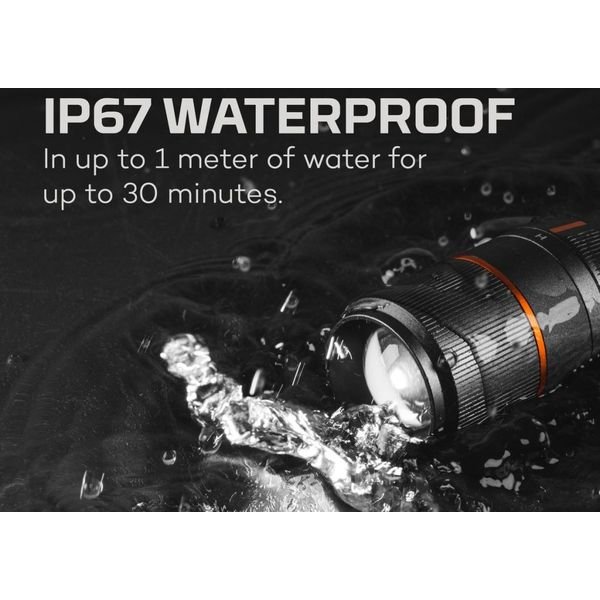 IP67 WATERPROOF
In up to 1 meter of water for up to 30 minutes.