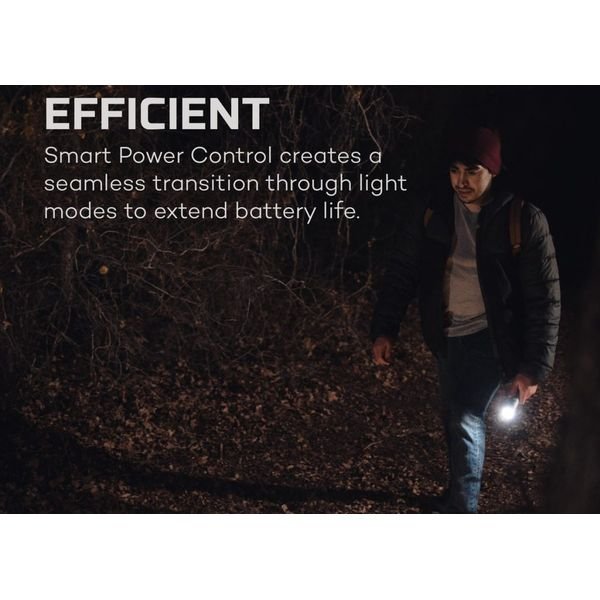 EFFICIENT

Smart Power Control creates a seamless transition through light modes to extend battery life.