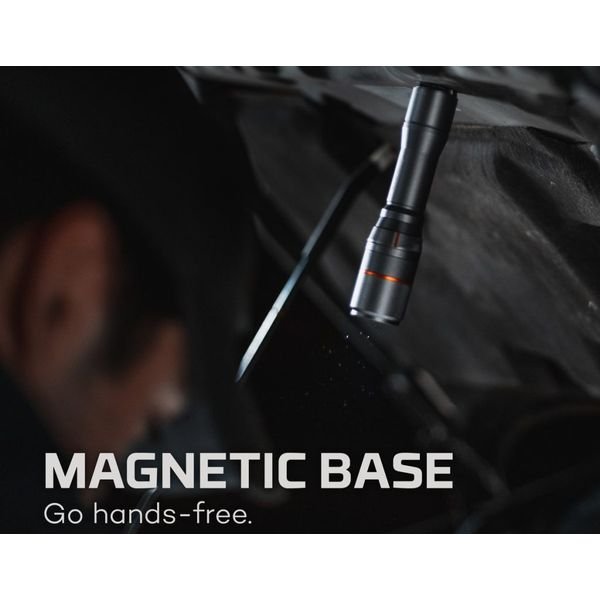 MAGNETIC BASE
Go hands-free.