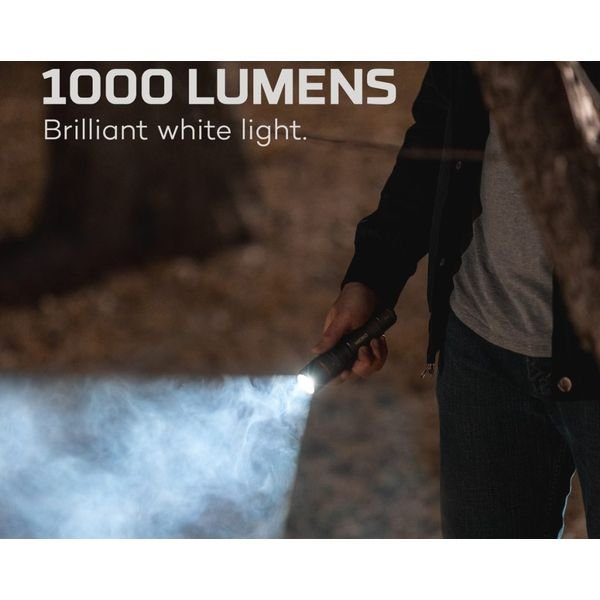 1000 LUMENS
Brilliant white light.