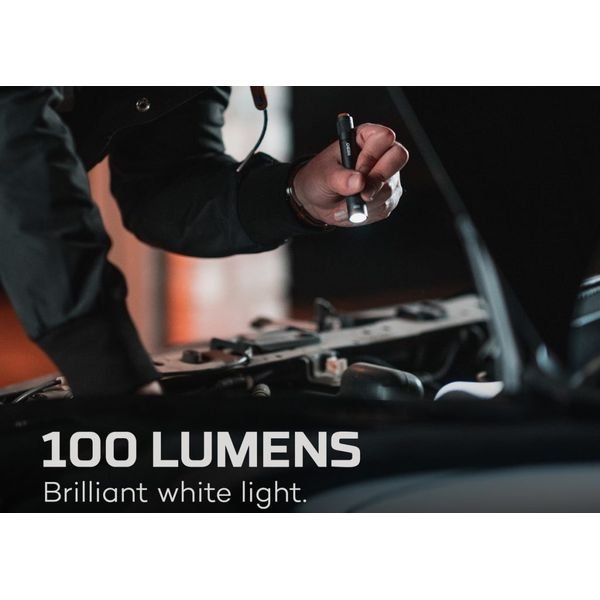 100 LUMENS
Brilliant white light.