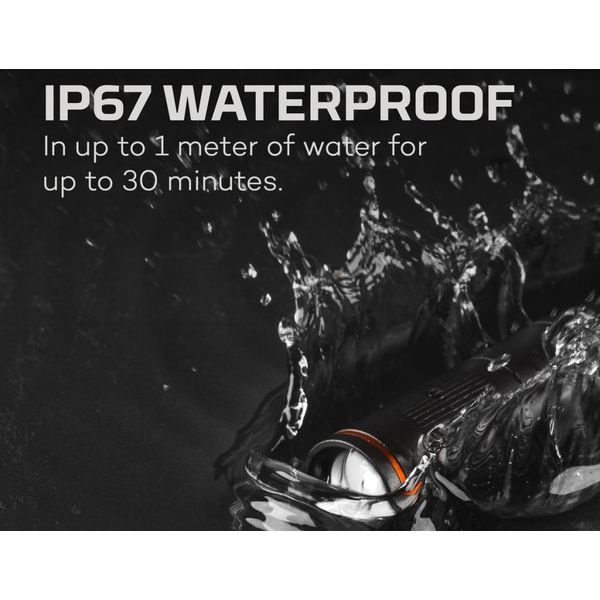 IP67 WATERPROOF

In up to 1 meter of water for up to 30 minutes.