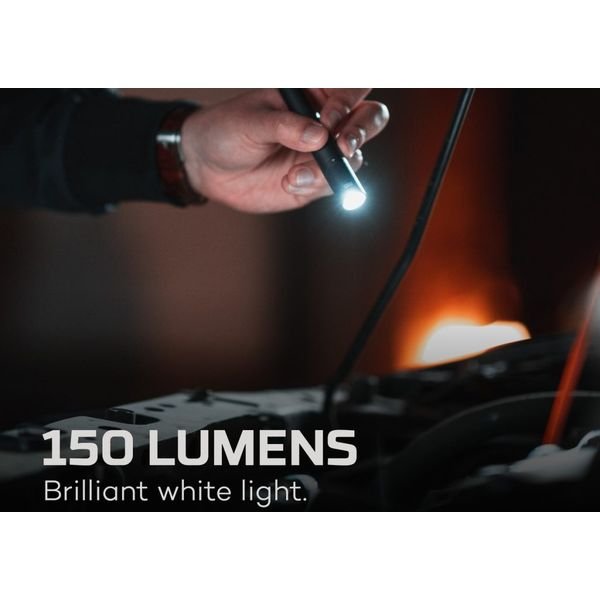 150 LUMENS
Brilliant white light.