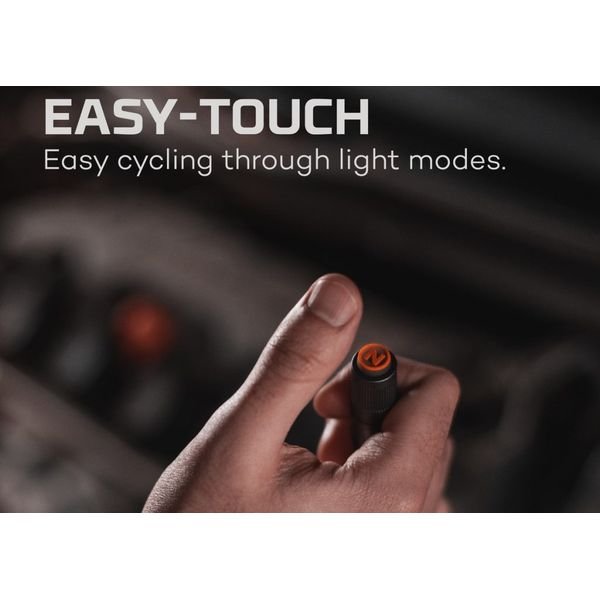 EASY-TOUCH
Easy cycling through light modes.