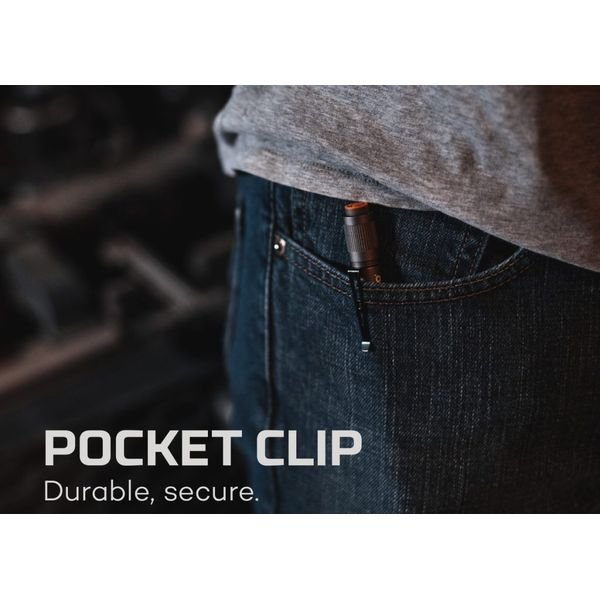 POCKET CLIP
Durable, secure.