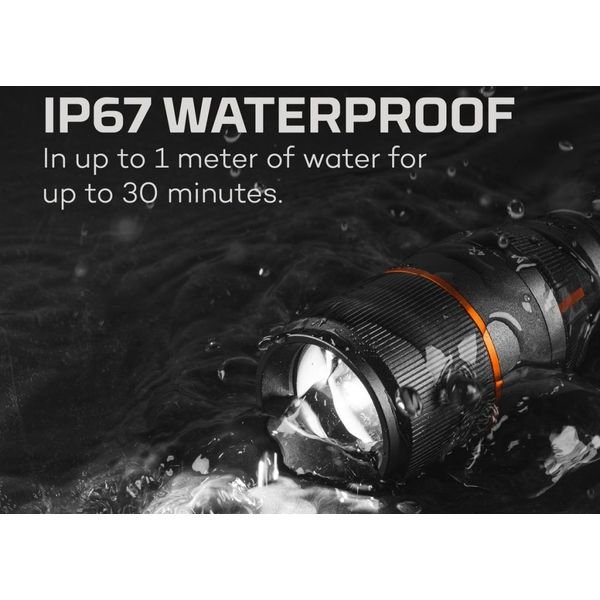 IP67 WATERPROOF
In up to 1 meter of water for up to 30 minutes.