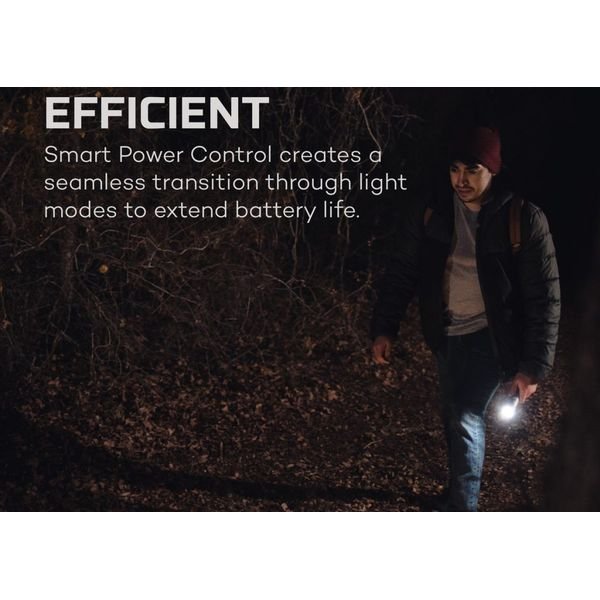 EFFICIENT

Smart Power Control creates a seamless transition through light modes to extend battery life.