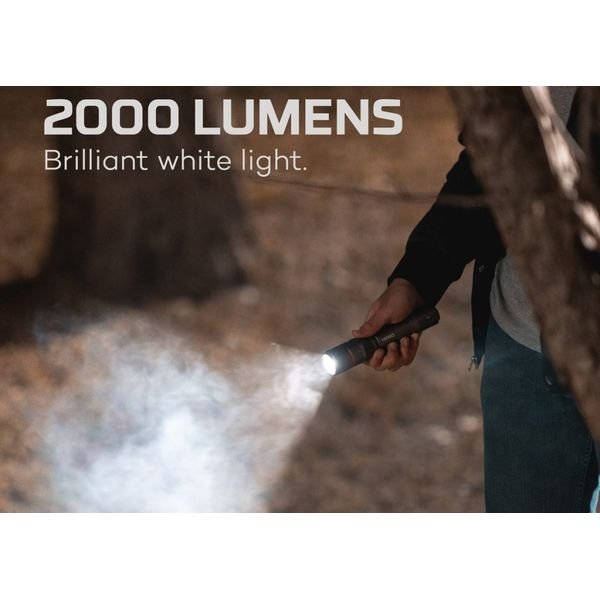 2000 LUMENS
Brilliant white light.